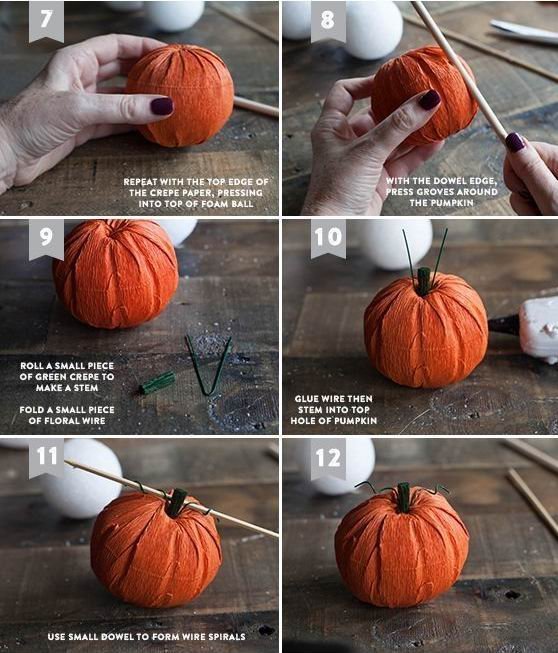 7

REPEAT WITH THE TOP EDGE OF THE CREPE PAPER, PRESSING INTO TOP OF FOAM BALL

8

WITH THE DOWEL EDGE, PRESS GROVES AROUND THE PUMPKIN

9

ROLL A SMALL PIECE OF GREEN CREPE TO MAKE A STEM

FOLD A SMALL PIECE OF FLORAL WIRE

10

GLUE WIRE THEN STEM INTO TOP HOLE OF PUMPKIN

11

USE SMALL DOWEL TO FORM WIRE SPIRALS

12